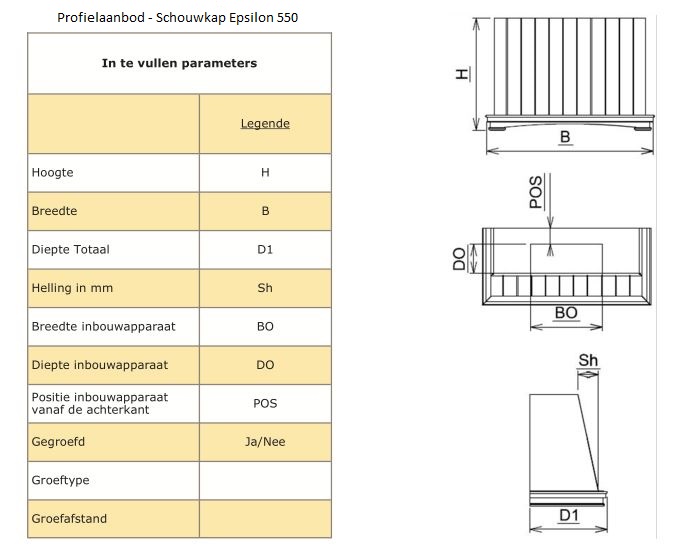 Profielaanbod - Schouwkap Epsilon 550

| In te vullen parameters | |
|---|---|
| | Legende |
| Hoogte | H |
| Breedte | B |
| Diepte Totaal | D1 |
| Helling in mm | Sh |
| Breedte inbouwapparaat | BO |
| Diepte inbouwapparaat | DO |
| Positie inbouwapparaat vanaf de achterkant | POS |
| Gegroefd | Ja/Nee |
| Groeftype | |
| Groefafstand | |

H
B
POS
DO
BO
Sh
D1